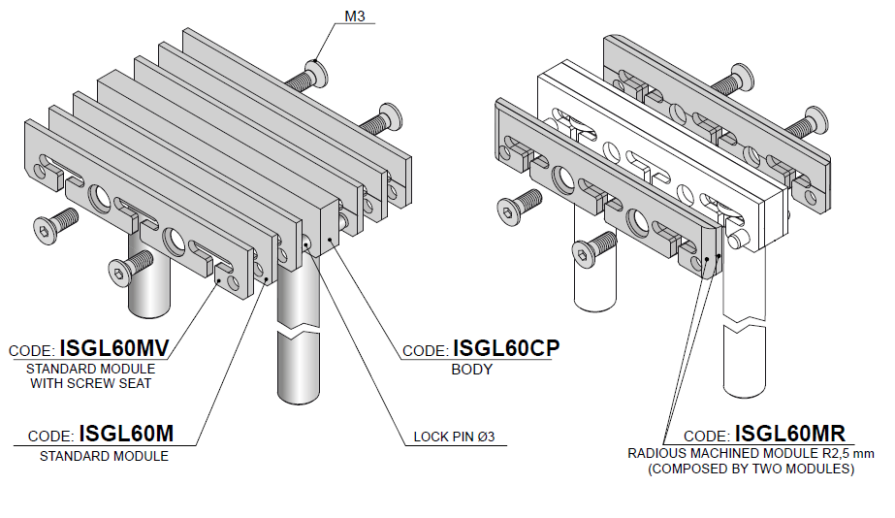 M3

CODE: ISGL60MV
STANDARD MODULE WITH SCREW SEAT

CODE: ISGL60M
STANDARD MODULE

CODE: ISGL60CP
BODY

LOCK PIN Ø3

CODE: ISGL60MR
RADIOUS MACHINED MODULE R2,5 mm (COMPOSED BY TWO MODULES)